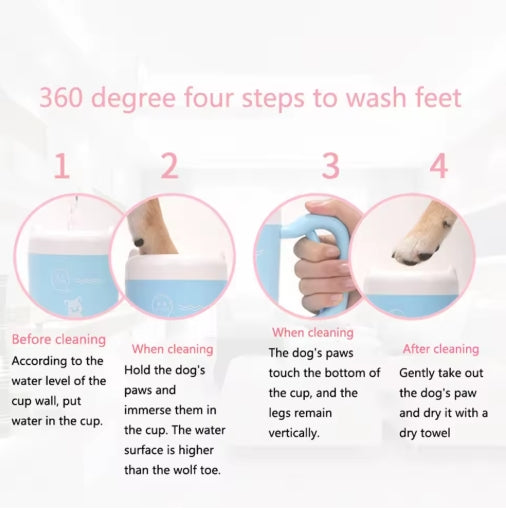 360 degree four steps to wash feet

1

Before cleaning
According to the water level of the cup wall, put water in the cup.

2

When cleaning
Hold the dog's paws and immerse them in the cup. The water surface is higher than the wolf toe.

3

When cleaning
The dog's paws touch the bottom of the cup, and the legs remain vertically.

4

After cleaning
Gently take out the dog's paw and dry it with a dry towel