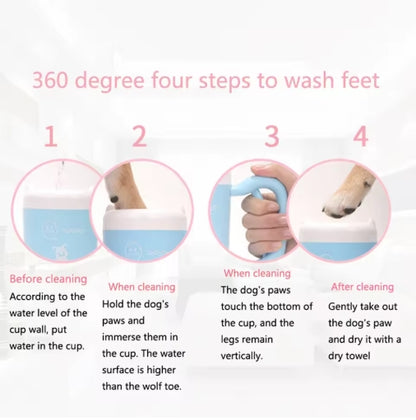 360 degree four steps to wash feet

1

Before cleaning

According to the water level of the cup wall, put water in the cup.

2

When cleaning

Hold the dog's paws and immerse them in the cup. The water surface is higher than the wolf toe.

3

When cleaning

The dog's paws touch the bottom of the cup, and the legs remain vertically.

4

After cleaning

Gently take out the dog's paw and dry it with a dry towel